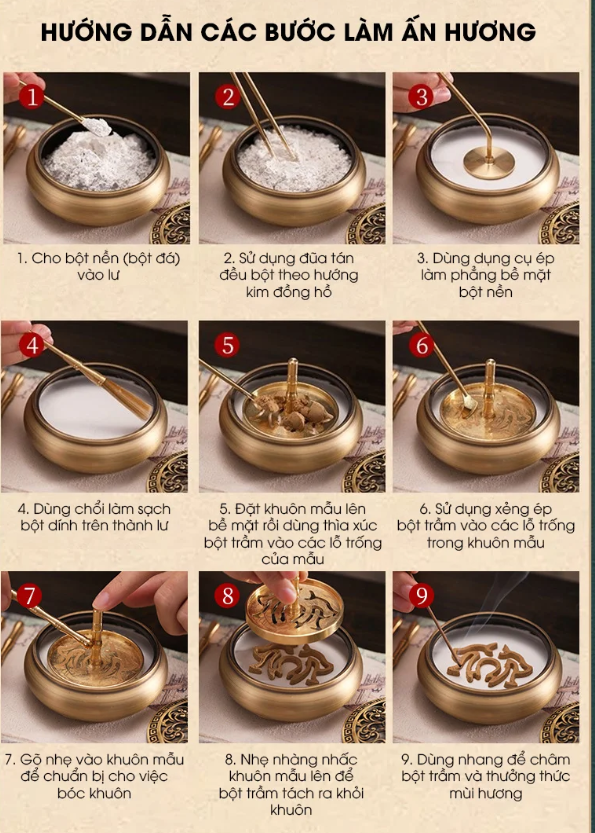 HƯỚNG DẪN CÁC BƯỚC LÀM ẤN HƯƠNG

1

1. Cho bột nền (bột đá) vào lư

2

2. Sử dụng đũa tán đều bột theo hướng kim đồng hồ

3

3. Dùng dụng cụ ép làm phẳng bề mặt bột nền

4

4. Dùng chổi làm sạch bột dính trên thành lư

5

5. Đặt khuôn mẫu lên bề mặt rồi dùng thìa xúc bột trầm vào các lỗ trống của mẫu

6

6. Sử dụng xẻng ép bột trầm vào các lỗ trống trong khuôn mẫu

7

7. Gõ nhẹ vào khuôn mẫu để chuẩn bị cho việc bóc khuôn

8

8. Nhẹ nhàng nhấc khuôn mẫu lên để bột trầm tách ra khỏi khuôn

9

9. Dùng nhang để châm bột trầm và thưởng thức mùi hương